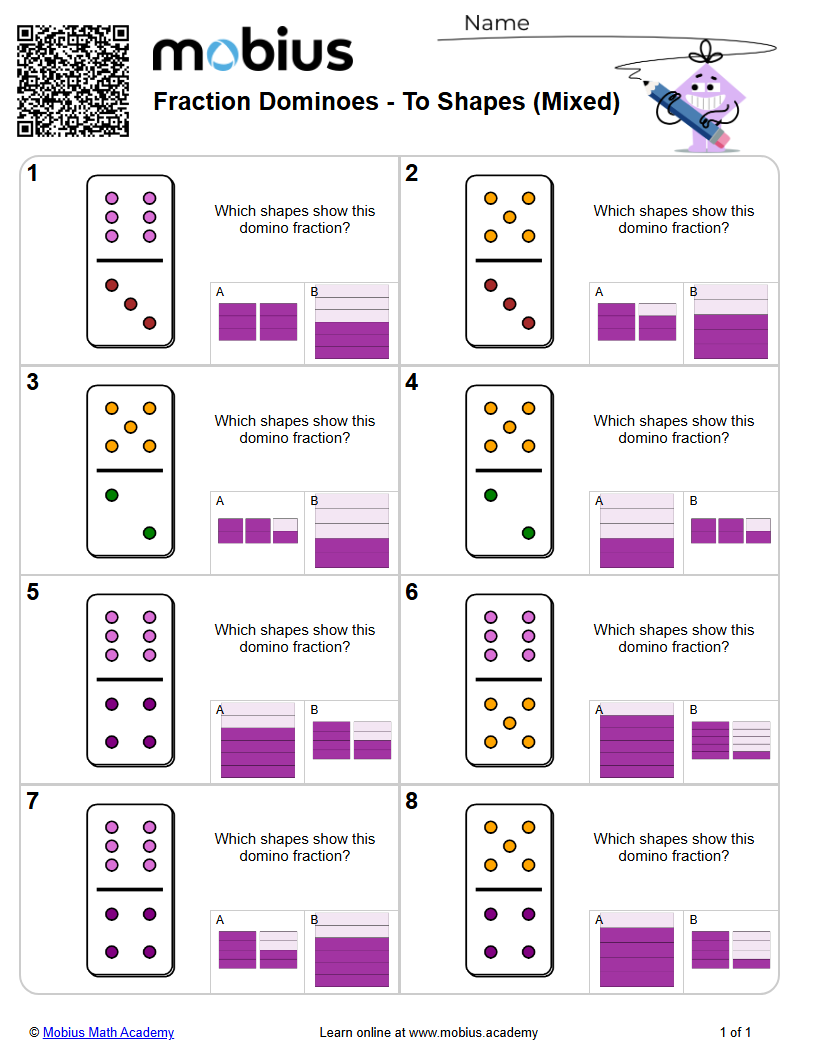 mobius

Name

Fraction Dominoes - To Shapes (Mixed)

1

Which shapes show this domino fraction?

A

B

2

Which shapes show this domino fraction?

A

B

3

Which shapes show this domino fraction?

A

B

4

Which shapes show this domino fraction?

A

B

5

Which shapes show this domino fraction?

A

B

6

Which shapes show this domino fraction?

A

B

7

Which shapes show this domino fraction?

A

B

8

Which shapes show this domino fraction?

A

B

© Mobius Math Academy

Learn online at www.mobius.academy

1 of 1