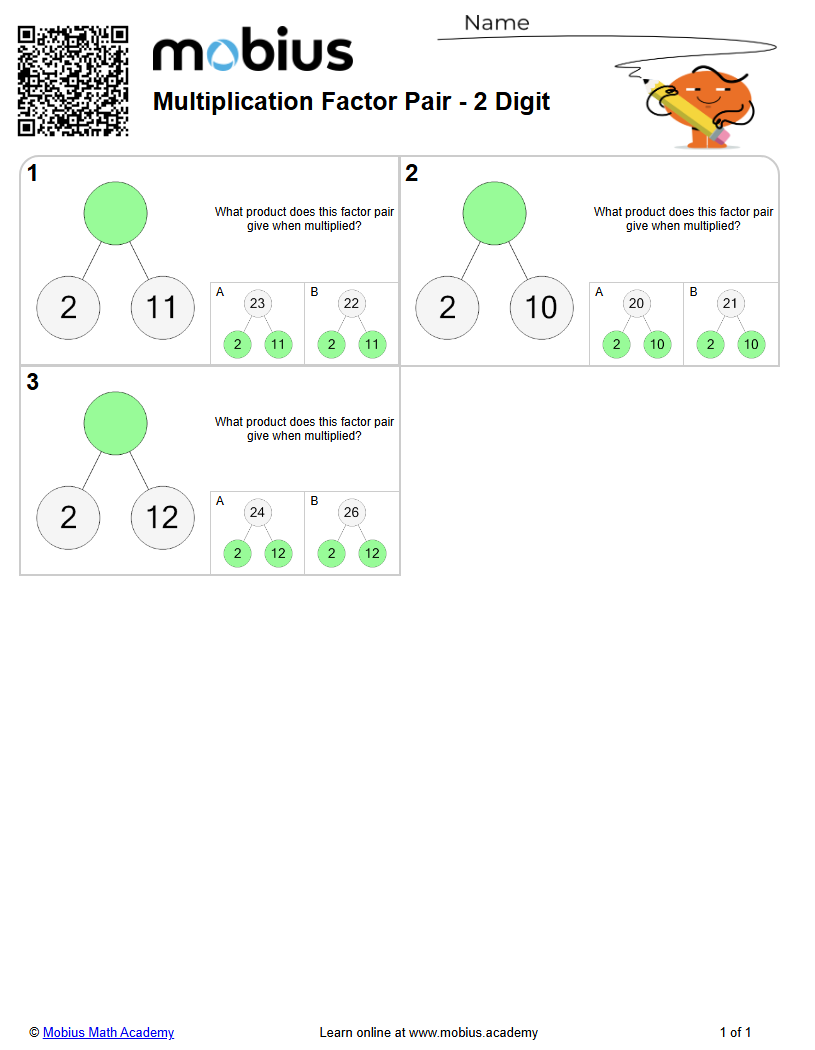 mobius

Name

Multiplication Factor Pair - 2 Digit

1

2 11

What product does this factor pair give when multiplied?

A
23
2 11

B
22
2 11

2

2 10

What product does this factor pair give when multiplied?

A
20
2 10

B
21
2 10

3

2 12

What product does this factor pair give when multiplied?

A
24
2 12

B
26
2 12

© Mobius Math Academy

Learn online at www.mobius.academy

1 of 1