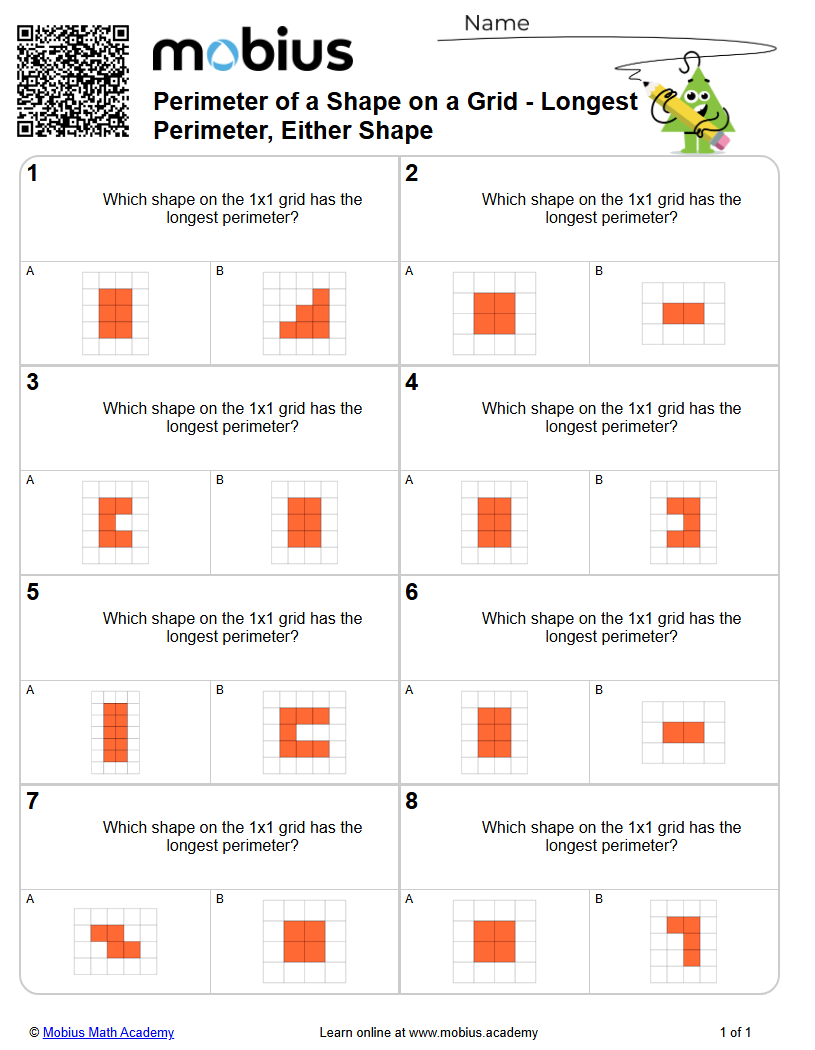 mobius

Name

Perimeter of a Shape on a Grid - Longest Perimeter, Either Shape

1

Which shape on the 1x1 grid has the longest perimeter?

A

B

2

Which shape on the 1x1 grid has the longest perimeter?

A

B

3

Which shape on the 1x1 grid has the longest perimeter?

A

B

4

Which shape on the 1x1 grid has the longest perimeter?

A

B

5

Which shape on the 1x1 grid has the longest perimeter?

A

B

6

Which shape on the 1x1 grid has the longest perimeter?

A

B

7

Which shape on the 1x1 grid has the longest perimeter?

A

B

8

Which shape on the 1x1 grid has the longest perimeter?

A

B

© Mobius Math Academy

Learn online at www.mobius.academy

1 of 1