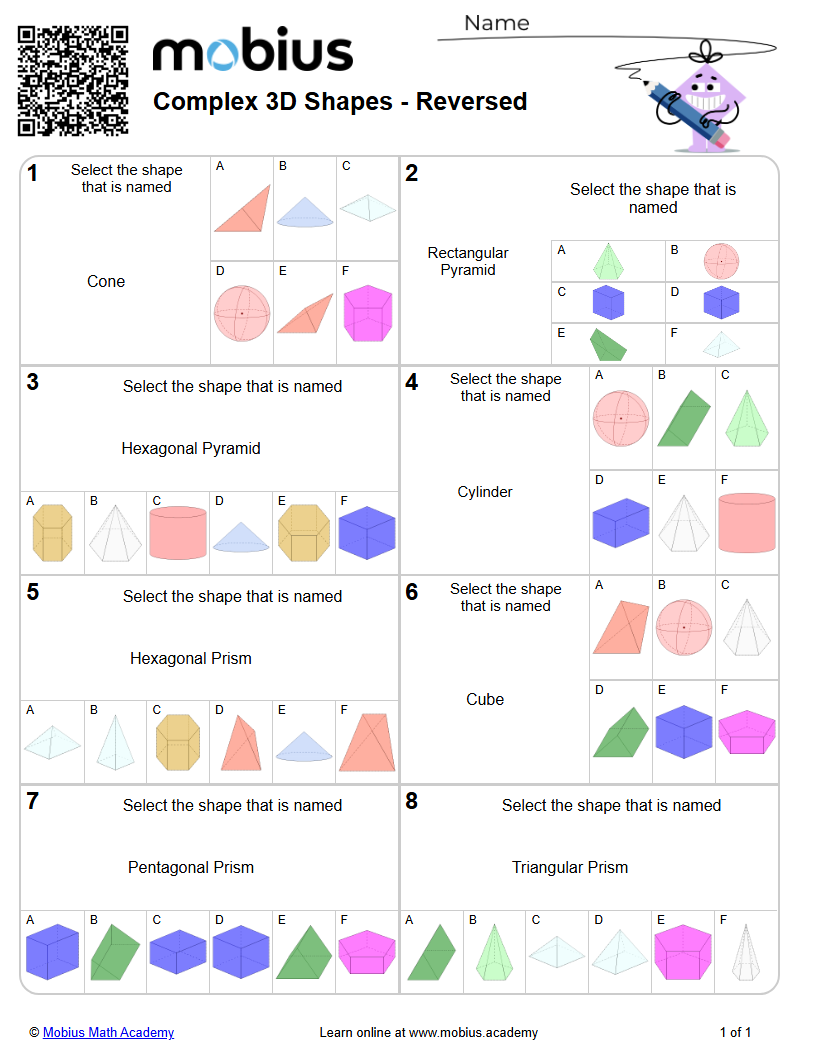 mobius

Name

Complex 3D Shapes - Reversed

1 Select the shape that is named

Cone

A B C D E F

2 Select the shape that is named

Rectangular Pyramid

A B C D E F

3 Select the shape that is named

Hexagonal Pyramid

A B C D E F

4 Select the shape that is named

Cylinder

A B C D E F

5 Select the shape that is named

Hexagonal Prism

A B C D E F

6 Select the shape that is named

Cube

A B C D E F

7 Select the shape that is named

Pentagonal Prism

A B C D E F

8 Select the shape that is named

Triangular Prism

A B C D E F

© Mobius Math Academy Learn online at www.mobius.academy 1 of 1