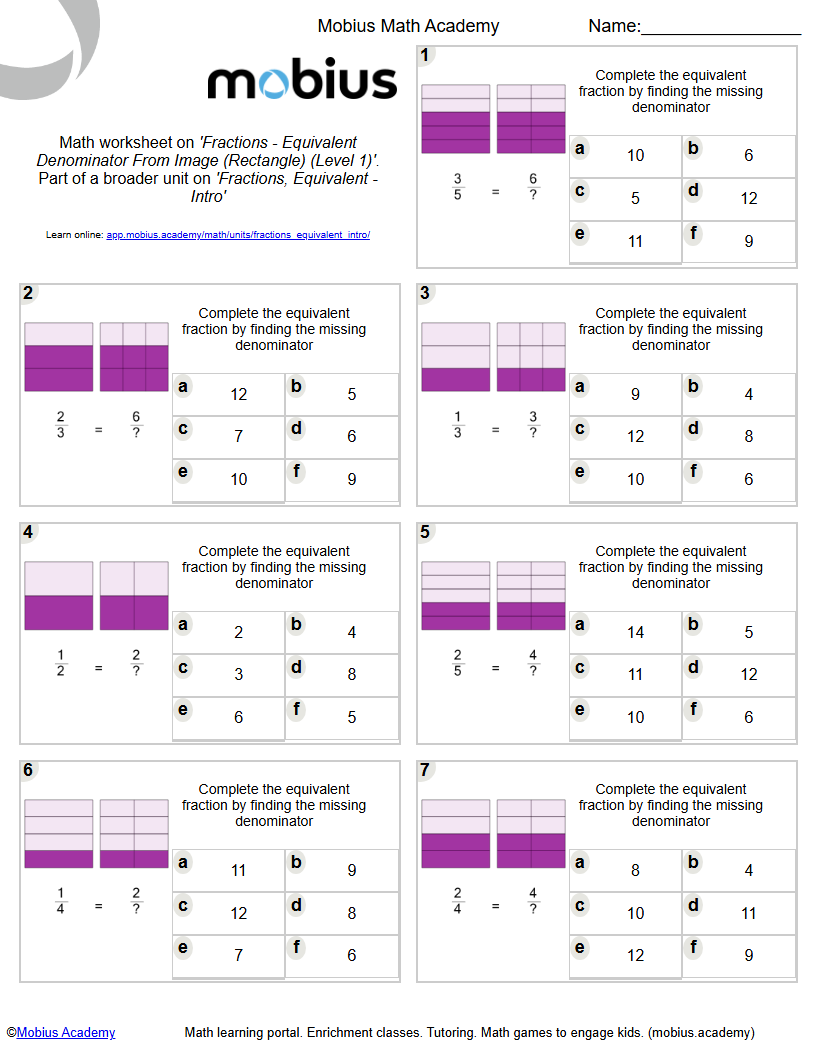 Mobius Math Academy

Name:________________

mobius

Math worksheet on 'Fractions - Equivalent Denominator From Image (Rectangle) (Level 1)'. Part of a broader unit on 'Fractions, Equivalent - Intro'

Learn online: app.mobius.academy/math/units/fractions_equivalent_intro/

1

Complete the equivalent fraction by finding the missing denominator

$\frac{3}{5} = \frac{6}{?}$

| a | 10 | b | 6 |
|---|---|---|---|
| c | 5 | d | 12 |
| e | 11 | f | 9 |

2

Complete the equivalent fraction by finding the missing denominator

$\frac{2}{3} = \frac{6}{?}$

| a | 12 | b | 5 |
|---|---|---|---|
| c | 7 | d | 6 |
| e | 10 | f | 9 |

3

Complete the equivalent fraction by finding the missing denominator

$\frac{1}{3} = \frac{3}{?}$

| a | 9 | b | 4 |
|---|---|---|---|
| c | 12 | d | 8 |
| e | 10 | f | 6 |

4

Complete the equivalent fraction by finding the missing denominator

$\frac{1}{2} = \frac{2}{?}$

| a | 2 | b | 4 |
|---|---|---|---|
| c | 3 | d | 8 |
| e | 6 | f | 5 |

5

Complete the equivalent fraction by finding the missing denominator

$\frac{2}{5} = \frac{4}{?}$

| a | 14 | b | 5 |
|---|---|---|---|
| c | 11 | d | 12 |
| e | 10 | f | 6 |

6

Complete the equivalent fraction by finding the missing denominator

$\frac{1}{4} = \frac{2}{?}$

| a | 11 | b | 9 |
|---|---|---|---|
| c | 12 | d | 8 |
| e | 7 | f | 6 |

7

Complete the equivalent fraction by finding the missing denominator

$\frac{2}{4} = \frac{4}{?}$

| a | 8 | b | 4 |
|---|---|---|---|
| c | 10 | d | 11 |
| e | 12 | f | 9 |

©Mobius Academy

Math learning portal. Enrichment classes. Tutoring. Math games to engage kids. (mobius.academy)