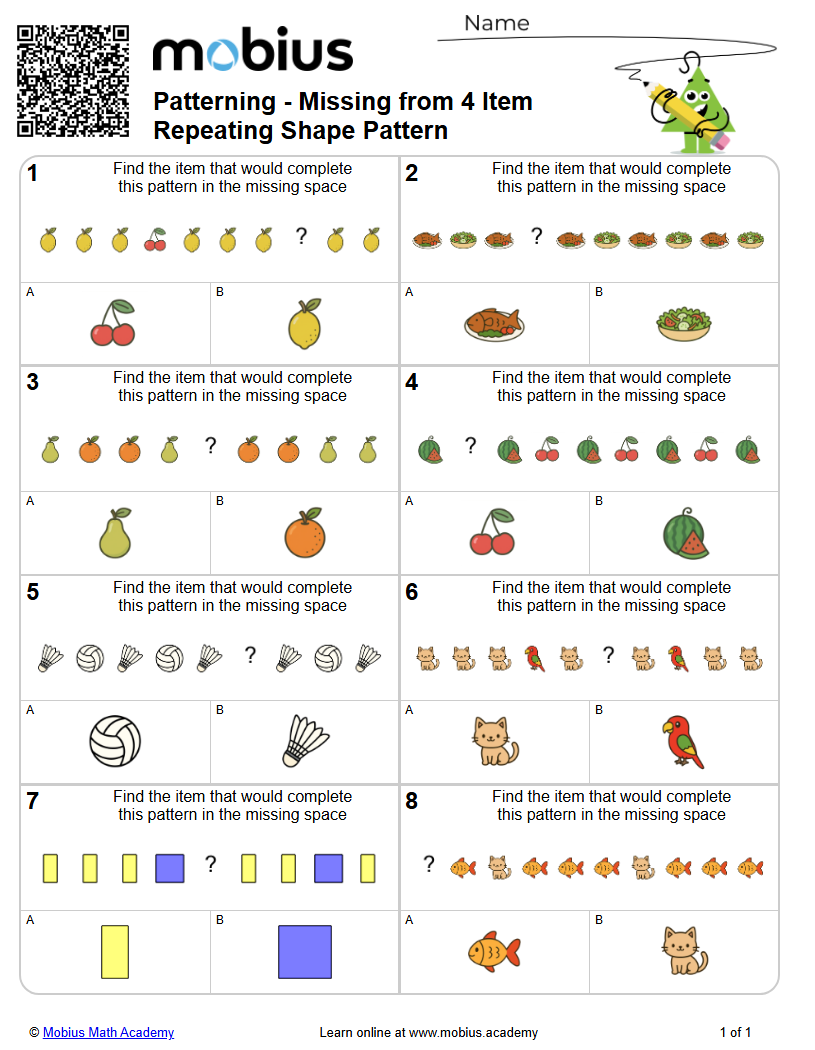 mobius

Name

Patterning - Missing from 4 Item Repeating Shape Pattern

1 Find the item that would complete this pattern in the missing space

?

A B

2 Find the item that would complete this pattern in the missing space

?

A B

3 Find the item that would complete this pattern in the missing space

?

A B

4 Find the item that would complete this pattern in the missing space

?

A B

5 Find the item that would complete this pattern in the missing space

?

A B

6 Find the item that would complete this pattern in the missing space

?

A B

7 Find the item that would complete this pattern in the missing space

?

A B

8 Find the item that would complete this pattern in the missing space

?

A B

© Mobius Math Academy Learn online at www.mobius.academy 1 of 1